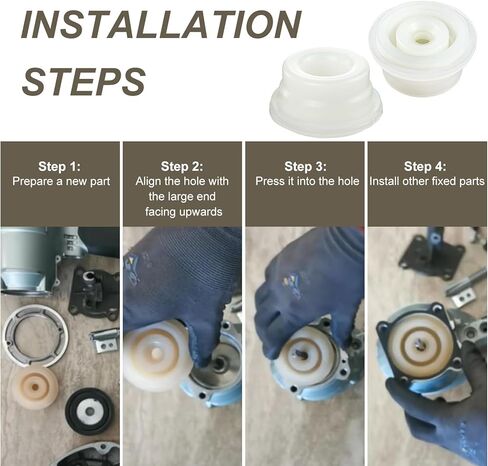 INSTALLATION STEPS

Step 1:
Prepare a new part

Step 2:
Align the hole with the large end facing upwards

Step 3:
Press it into the hole

Step 4:
Install other fixed parts