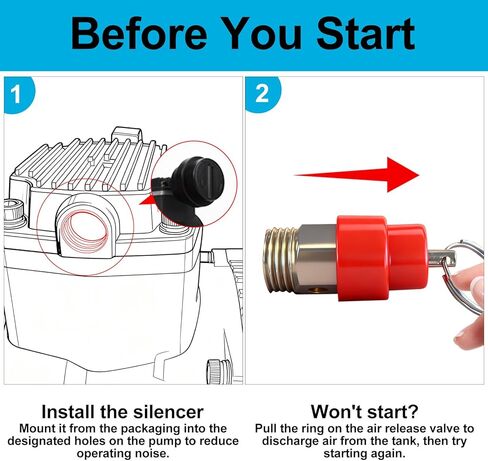 Before You Start

1

2

Install the silencer
Mount it from the packaging into the designated holes on the pump to reduce operating noise.

Won't start?
Pull the ring on the air release valve to discharge air from the tank, then try starting again.