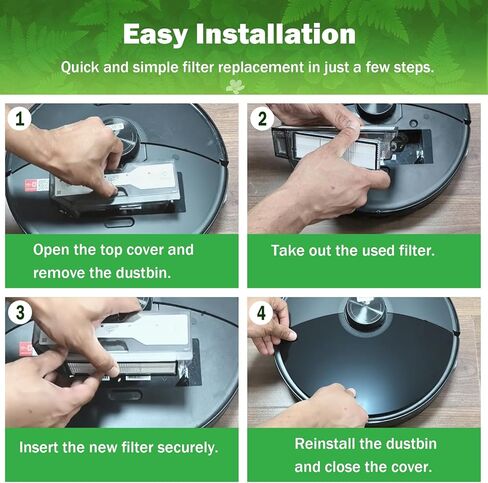 Easy Installation

Quick and simple filter replacement in just a few steps.

1

Open the top cover and remove the dustbin.

2

Take out the used filter.

3

Insert the new filter securely.

4

Reinstall the dustbin and close the cover.