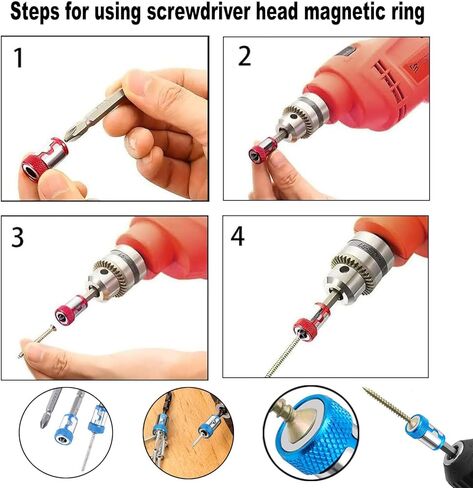 Steps for using screwdriver head magnetic ring

1

2

3

4