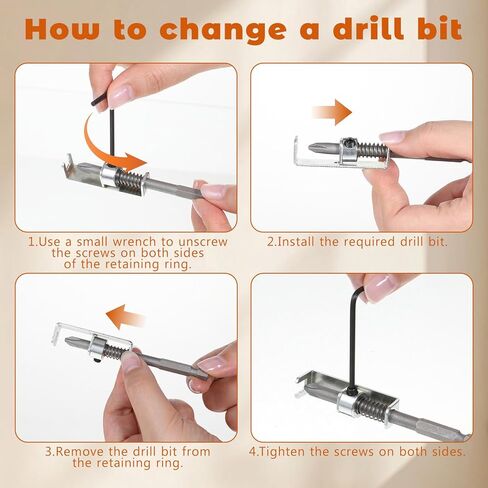 How to change a drill bit

1.Use a small wrench to unscrew the screws on both sides of the retaining ring.

2.Install the required drill bit.

3.Remove the drill bit from the retaining ring.

4.Tighten the screws on both sides.