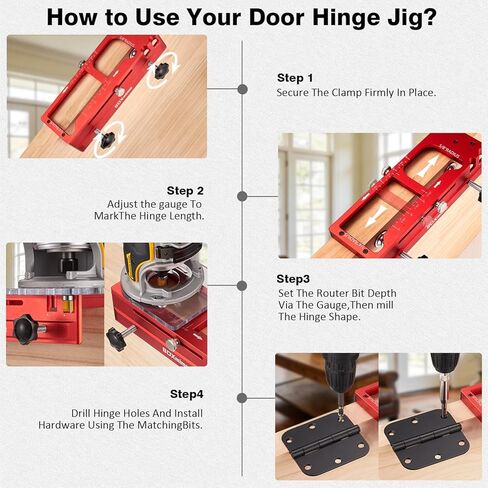 How to Use Your Door Hinge Jig?

Step 1
Secure The Clamp Firmly In Place.

Step 2
Adjust the gauge To MarkThe Hinge Length.

Step3
Set The Router Bit Depth Via The Gauge,Then mill The Hinge Shape.

Step4
Drill Hinge Holes And Install Hardware Using The MatchingBits.