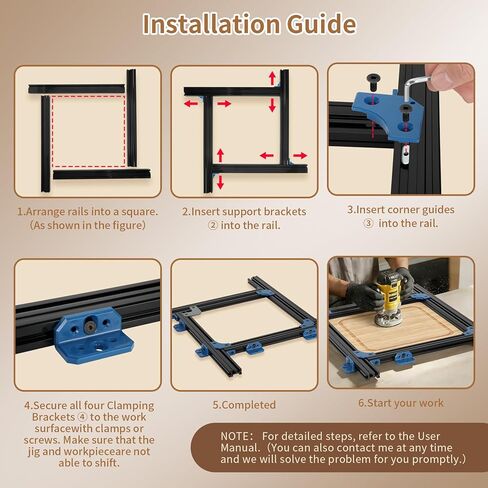 Installation Guide

1.Arrange rails into a square. (As shown in the figure)

2.Insert support brackets ② into the rail.

3.Insert corner guides ③ into the rail.

4.Secure all four Clamping Brackets ④ to the work surfacewith clamps or screws. Make sure that the jig and workpieceare not able to shift.

5.Completed

6.Start your work

NOTE: For detailed steps, refer to the User Manual. (You can also contact me at any time and we will solve the problem for you promptly.)