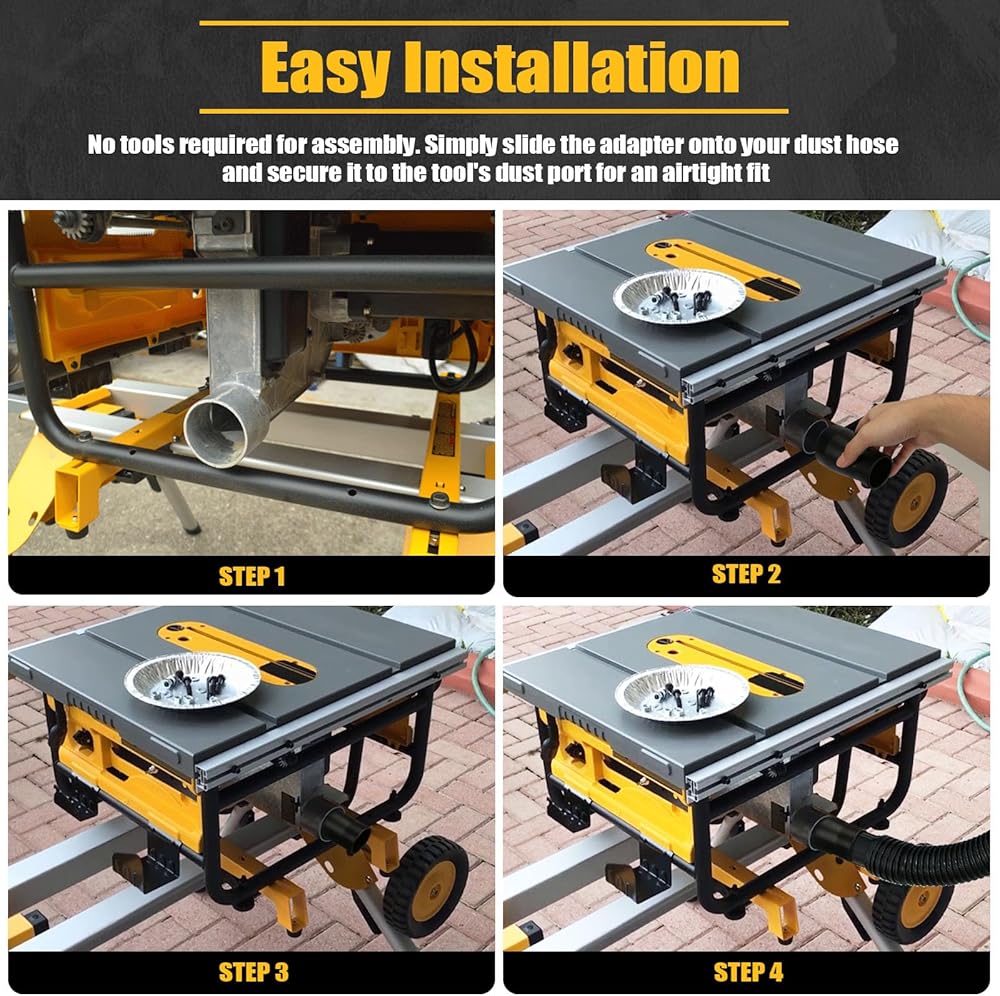 Easy Installation

No tools required for assembly. Simply slide the adapter onto your dust hose and secure it to the tool's dust port for an airtight fit

STEP 1

STEP 2

STEP 3

STEP 4