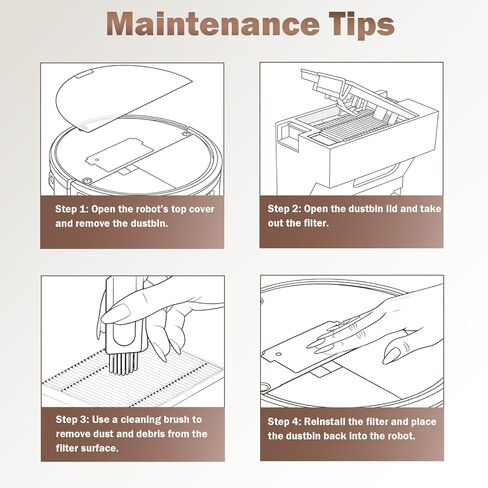 Maintenance Tips

Step 1: Open the robot's top cover and remove the dustbin.

Step 2: Open the dustbin lid and take out the filter.

Step 3: Use a cleaning brush to remove dust and debris from the filter surface.

Step 4: Reinstall the filter and place the dustbin back into the robot.