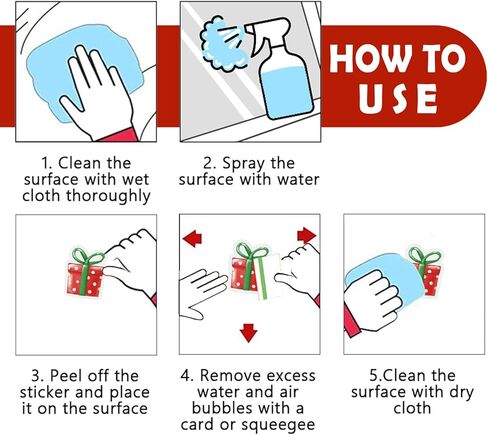 HOW TO USE

1. Clean the surface with wet cloth thoroughly

2. Spray the surface with water

3. Peel off the sticker and place it on the surface

4. Remove excess water and air bubbles with a card or squeegee

5.Clean the surface with dry cloth