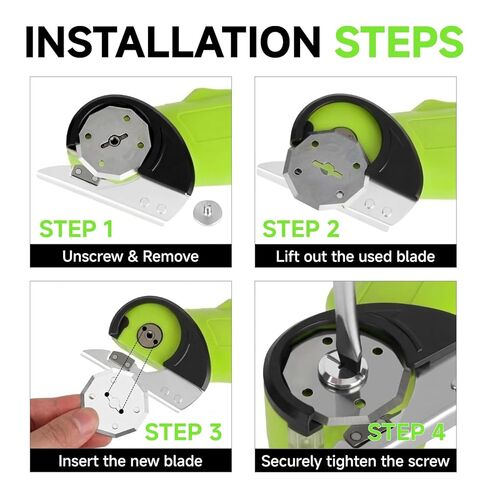 INSTALLATION STEPS

STEP 1
Unscrew & Remove

STEP 2
Lift out the used blade

STEP 3
Insert the new blade

STEP 4
Securely tighten the screw