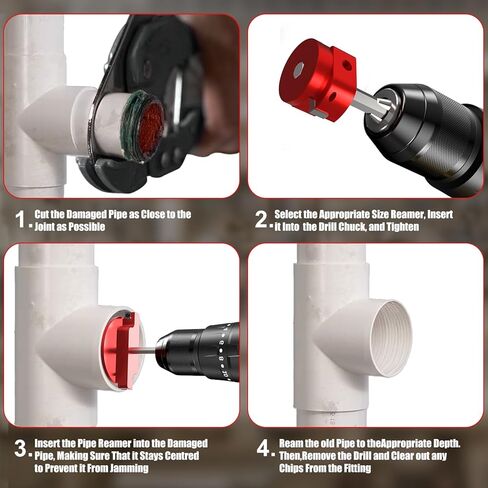 1. Cut the Damaged Pipe as Close to the Joint as Possible

2. Select the Appropriate Size Reamer, Insert it Into the Drill Chuck, and Tighten

3. Insert the Pipe Reamer into the Damaged Pipe, Making Sure That it Stays Centred to Prevent it From Jamming

4. Ream the old Pipe to theAppropriate Depth. Then,Remove the Drill and Clear out any Chips From the Fitting