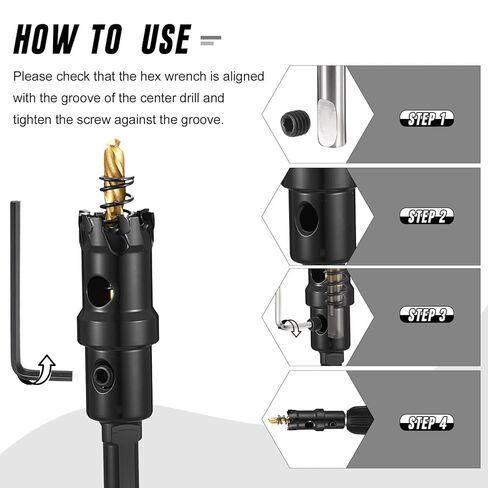 HOW TO USE

Please check that the hex wrench is aligned with the groove of the center drill and tighten the screw against the groove.

STEP 1

STEP 2

STEP 3

STEP 4