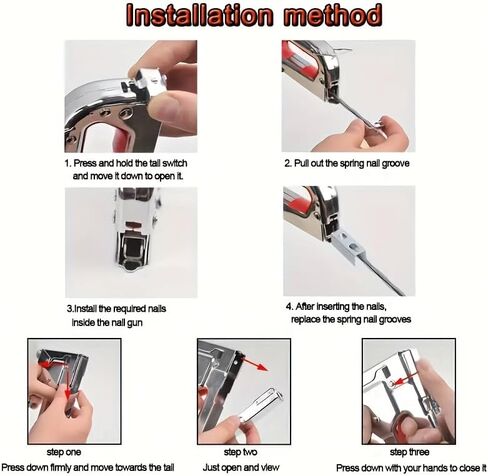 Installation method

1. Press and hold the tail switch and move it down to open it.

2. Pull out the spring nail groove

3.Install the required nails inside the nail gun

4. After inserting the nails, replace the spring nail grooves

step one
Press down firmly and move towards the tail

step two
Just open and view

step three
Press down with your hands to close it