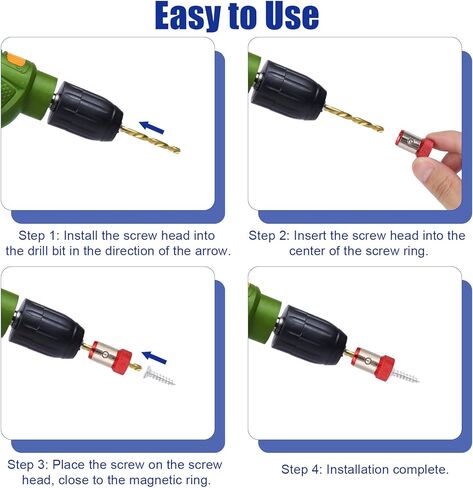 Easy to Use

Step 1: Install the screw head into the drill bit in the direction of the arrow.

Step 2: Insert the screw head into the center of the screw ring.

Step 3: Place the screw on the screw head, close to the magnetic ring.

Step 4: Installation complete.