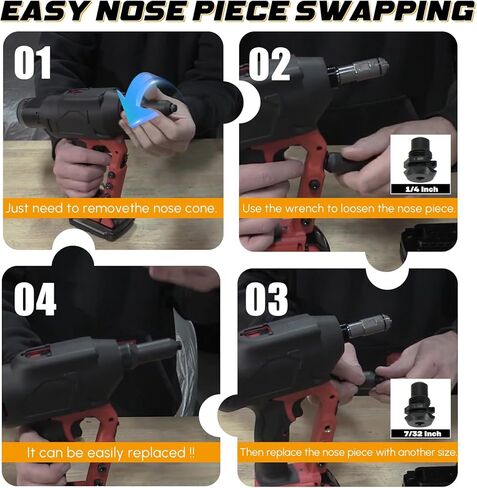 EASY NOSE PIECE SWAPPING

01

Just need to removethe nose cone.

02

1/4 Inch

Use the wrench to loosen the nose piece.

04

It can be easily replaced !!

03

7/32 Inch

Then replace the nose piece with another size.