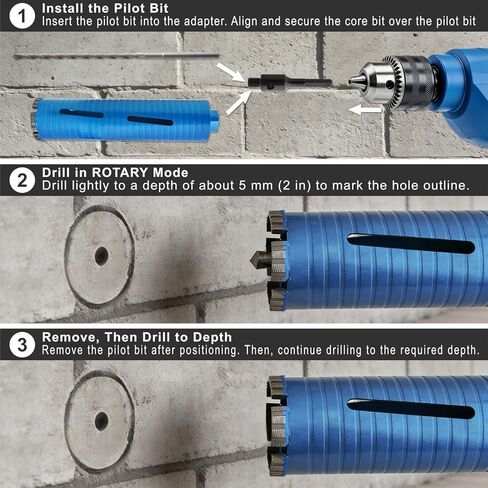 1 Install the Pilot Bit
Insert the pilot bit into the adapter. Align and secure the core bit over the pilot bit

2 Drill in ROTARY Mode
Drill lightly to a depth of about 5 mm (2 in) to mark the hole outline.

3 Remove, Then Drill to Depth
Remove the pilot bit after positioning. Then, continue drilling to the required depth.