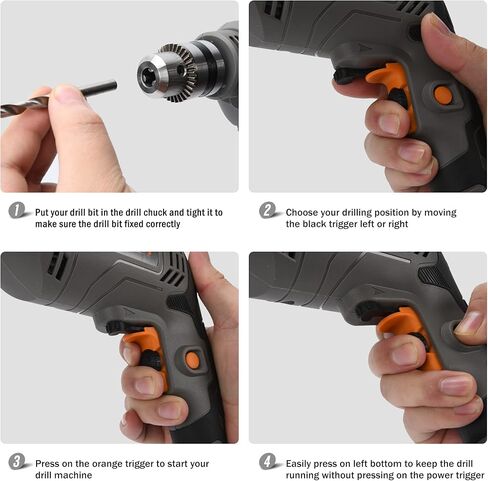 1 Put your drill bit in the drill chuck and tight it to make sure the drill bit fixed correctly

2 Choose your drilling position by moving the black trigger left or right

3 Press on the orange trigger to start your drill machine

4 Easily press on left bottom to keep the drill running without pressing on the power trigger