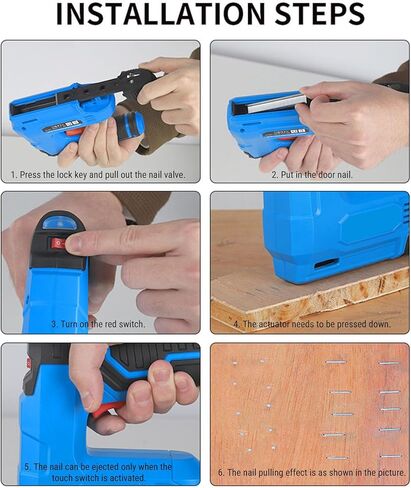 INSTALLATION STEPS

1. Press the lock key and pull out the nail valve.

2. Put in the door nail.

3. Turn on the red switch.

4. The actuator needs to be pressed down.

5. The nail can be ejected only when the touch switch is activated.

6. The nail pulling effect is as shown in the picture.