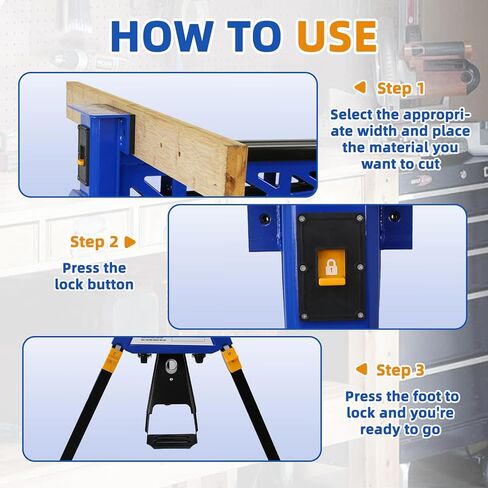 HOW TO USE

Step 1

Select the appropriate width and place the material you want to cut

Step 2

Press the lock button

Step 3

Press the foot to lock and you're ready to go