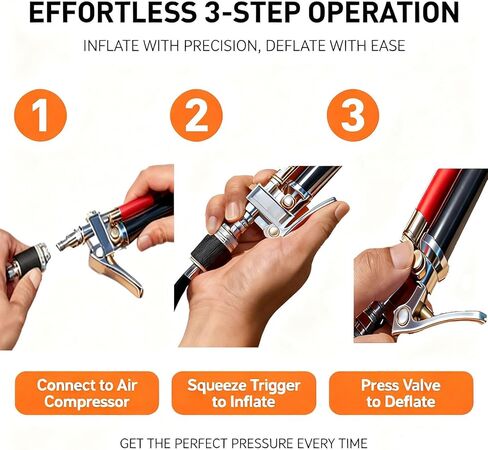 EFFORTLESS 3-STEP OPERATION

INFLATE WITH PRECISION, DEFLATE WITH EASE

1

2

3

Connect to Air Compressor

Squeeze Trigger to Inflate

Press Valve to Deflate

GET THE PERFECT PRESSURE EVERY TIME