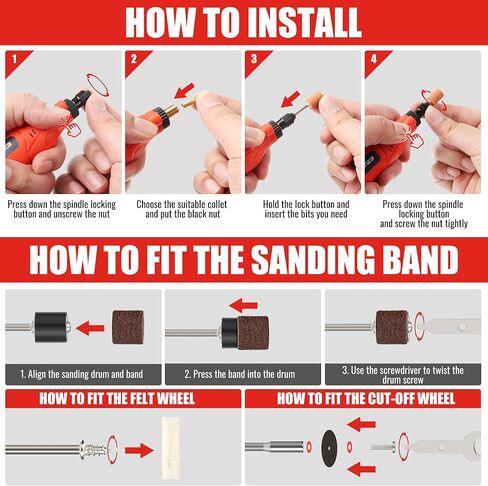 HOW TO INSTALL

1

Press down the spindle locking button and unscrew the nut

2

Choose the suitable collet and put the black nut

3

Hold the lock button and insert the bits you need

4

Press down the spindle locking button and screw the nut tightly

HOW TO FIT THE SANDING BAND

1. Align the sanding drum and band

2. Press the band into the drum

3. Use the screwdriver to twist the drum screw

HOW TO FIT THE FELT WHEEL

HOW TO FIT THE CUT-OFF WHEEL