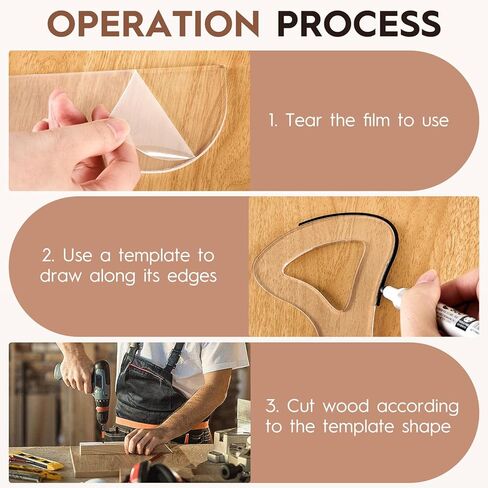 OPERATION PROCESS

1. Tear the film to use

2. Use a template to draw along its edges

3. Cut wood according to the template shape