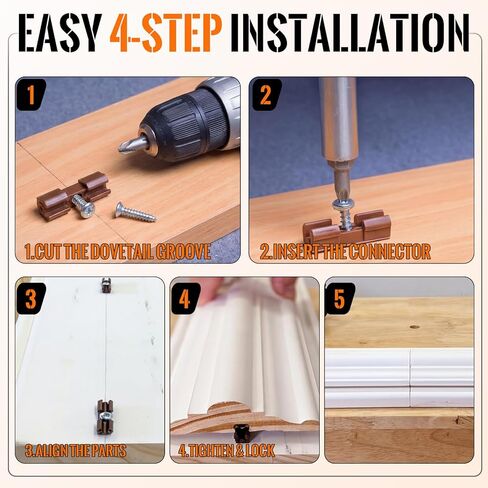 EASY 4-STEP INSTALLATION

1

1.CUT THE DOVETAIL GROOVE

2

2.INSERT THE CONNECTOR

3

3.ALIGN THE PARTS

4

4.TIGHTEN & LOCK

5