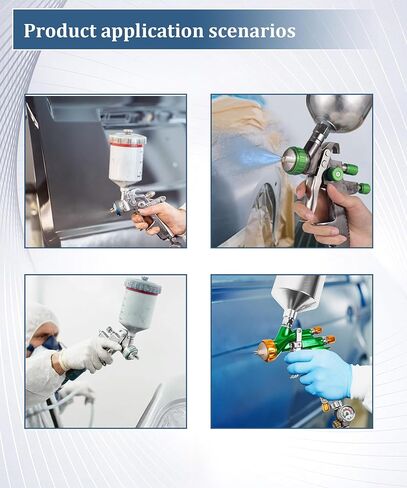 Product application scenarios