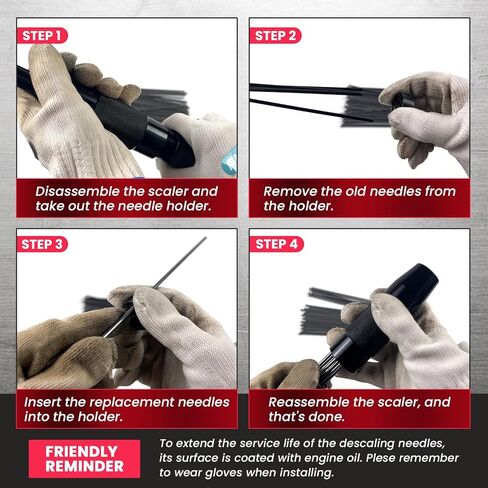 STEP 1

Disassemble the scaler and take out the needle holder.

STEP 2

Remove the old needles from the holder.

STEP 3

Insert the replacement needles into the holder.

STEP 4

Reassemble the scaler, and that's done.

FRIENDLY REMINDER

To extend the service life of the descaling needles, its surface is coated with engine oil. Plese remember to wear gloves when installing.