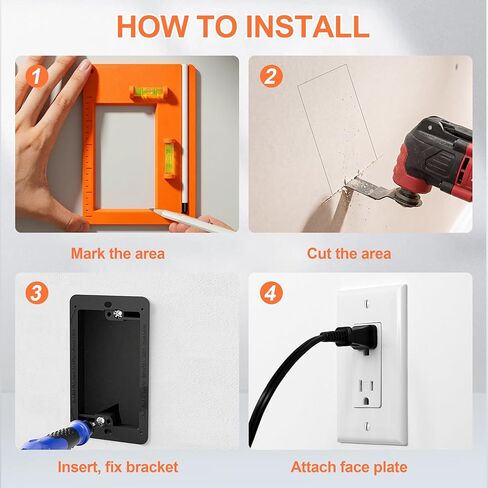 HOW TO INSTALL

1

Mark the area

2

Cut the area

3

Insert, fix bracket

4

Attach face plate