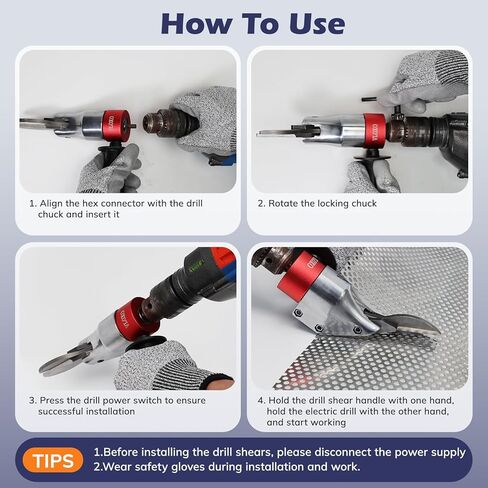 How To Use

1. Align the hex connector with the drill chuck and insert it

2. Rotate the locking chuck

3. Press the drill power switch to ensure successful installation

4. Hold the drill shear handle with one hand, hold the electric drill with the other hand, and start working

TIPS

1.Before installing the drill shears, please disconnect the power supply
2.Wear safety gloves during installation and work.