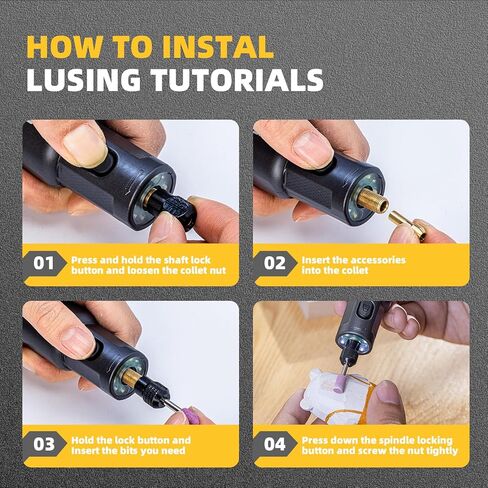 HOW TO INSTAL
LUSING TUTORIALS

01 Press and hold the shaft lock button and loosen the collet nut

02 Insert the accessories into the collet

03 Hold the lock button and insert the bits you need

04 Press down the spindle locking button and screw the nut tightly