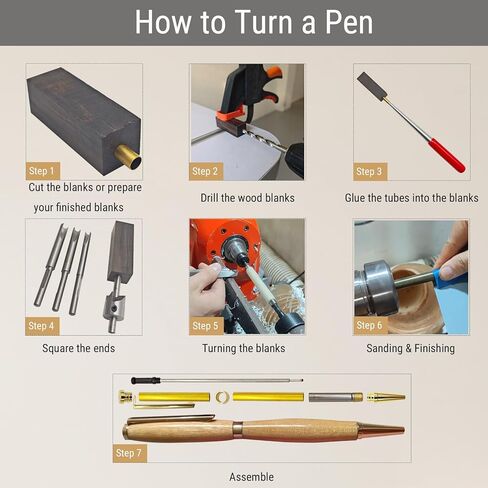 How to Turn a Pen

Step 1
Cut the blanks or prepare your finished blanks

Step 2
Drill the wood blanks

Step 3
Glue the tubes into the blanks

Step 4
Square the ends

Step 5
Turning the blanks

Step 6
Sanding & Finishing

Step 7
Assemble