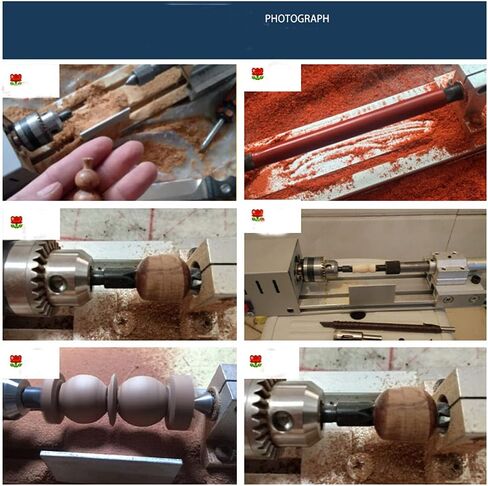 PHOTOGRAPH