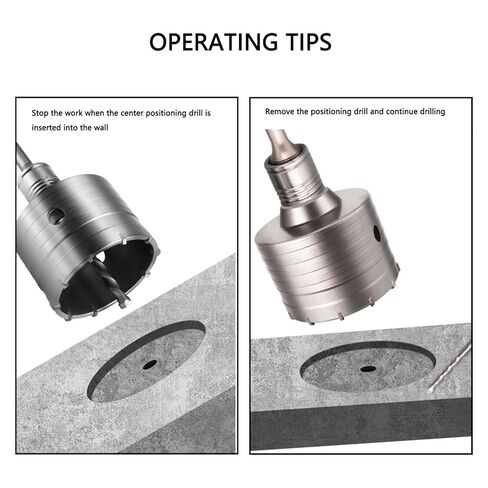 OPERATING TIPS

Stop the work when the center positioning drill is inserted into the wall

Remove the positioning drill and continue drilling