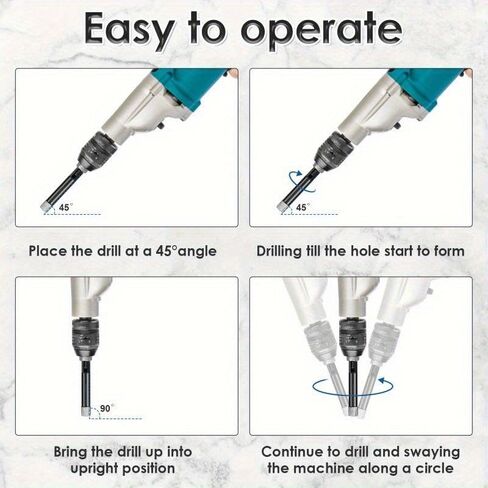 Easy to operate

45°

Place the drill at a 45°angle

45°

Drilling till the hole start to form

90°

Bring the drill up into upright position

Continue to drill and swaying the machine along a circle