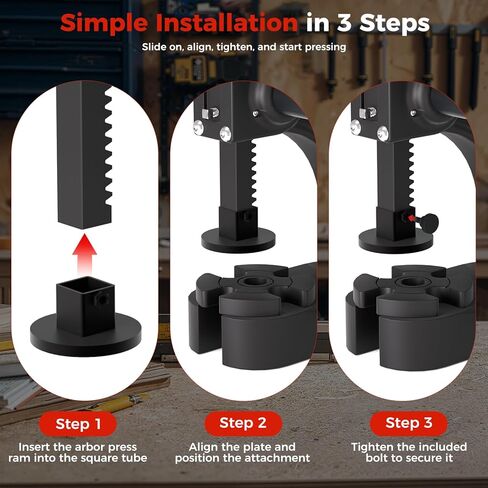 Simple Installation in 3 Steps

Slide on, align, tighten, and start pressing

Step 1

Insert the arbor press ram into the square tube

Step 2

Align the plate and position the attachment

Step 3

Tighten the included bolt to secure it