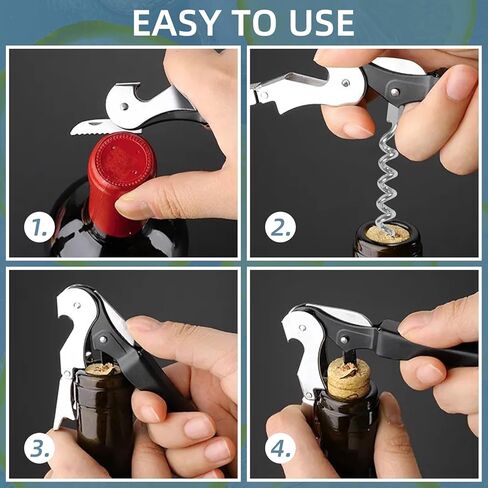 EASY TO USE

1.

2.

3.

4.