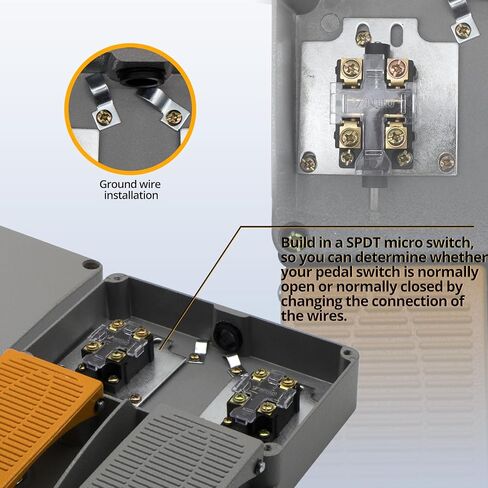 Ground wire installation

Build in a SPDT micro switch, so you can determine whether your pedal switch is normally open or normally closed by changing the connection of the wires.