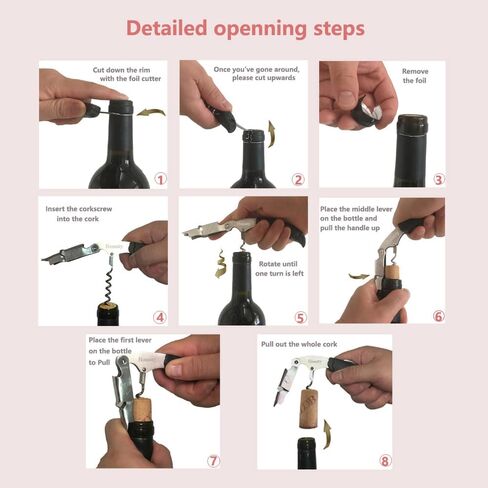 Detailed openning steps

Cut down the rim with the foil cutter

1

Once you've gone around, please cut upwards

2

Remove the foil

3

Insert the corkscrew into the cork

4

Rotate until one turn is left

5

Place the middle lever on the bottle and pull the handle up

6

Place the first lever on the bottle to Pull

7

Pull out the whole cork

8