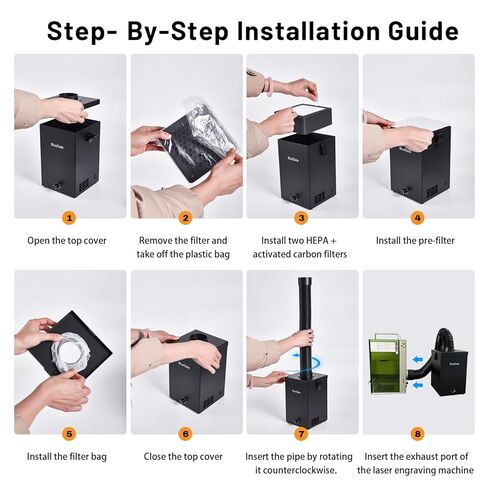 Step- By-Step Installation Guide

1

Open the top cover

2

Remove the filter and take off the plastic bag

3

Install two HEPA + activated carbon filters

4

Install the pre-filter

5

Install the filter bag

6

Close the top cover

7

Insert the pipe by rotating it counterclockwise.

8

Insert the exhaust port of the laser engraving machine