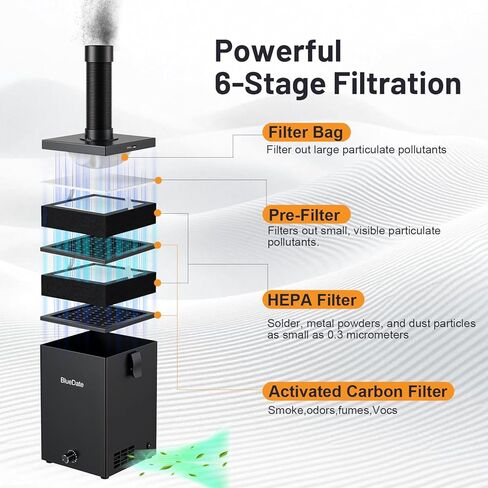 Powerful
6-Stage Filtration

Filter Bag
Filter out large particulate pollutants

Pre-Filter
Filters out small, visible particulate pollutants.

HEPA Filter
Solder, metal powders, and dust particles as small as 0.3 micrometers

Activated Carbon Filter
Smoke,odors,fumes,Vocs

BlueDate