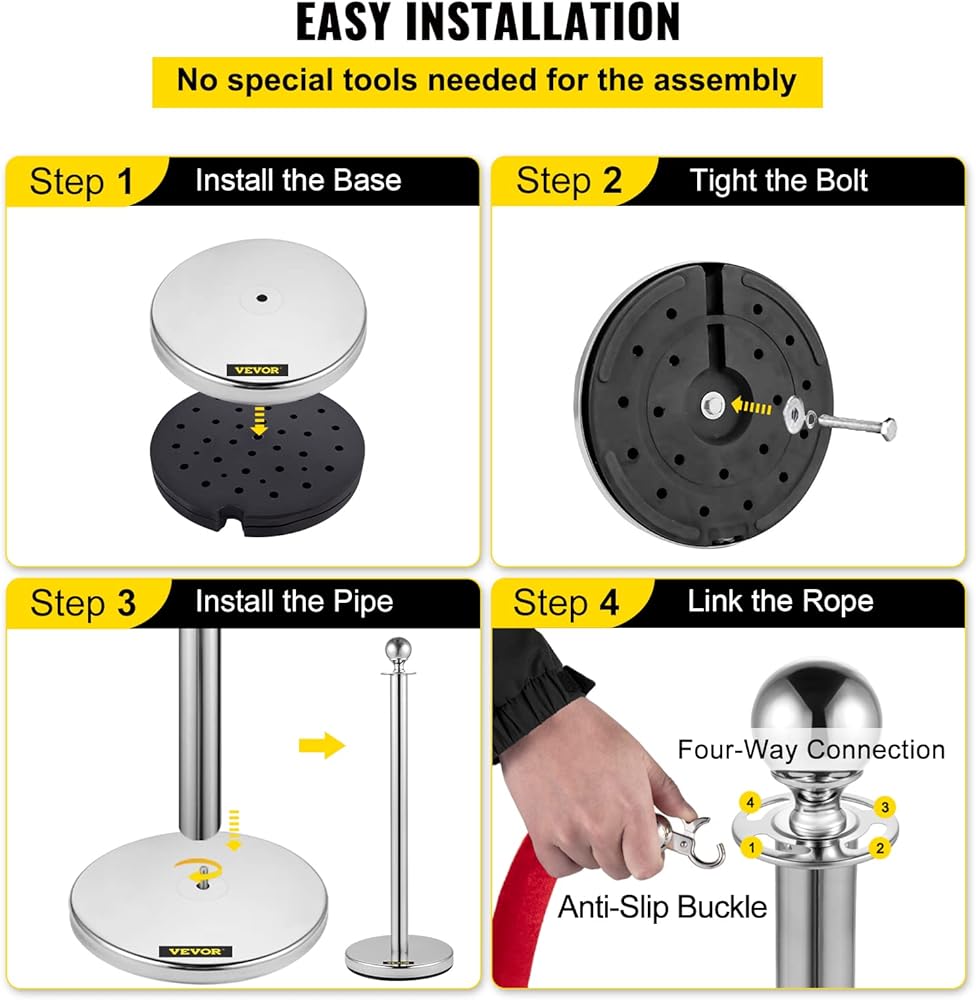 EASY INSTALLATION

No special tools needed for the assembly

Step 1 Install the Base

VEVOR

Step 2 Tight the Bolt

Step 3 Install the Pipe

VEVOR

Step 4 Link the Rope

Four-Way Connection

4
3
1
2

Anti-Slip Buckle