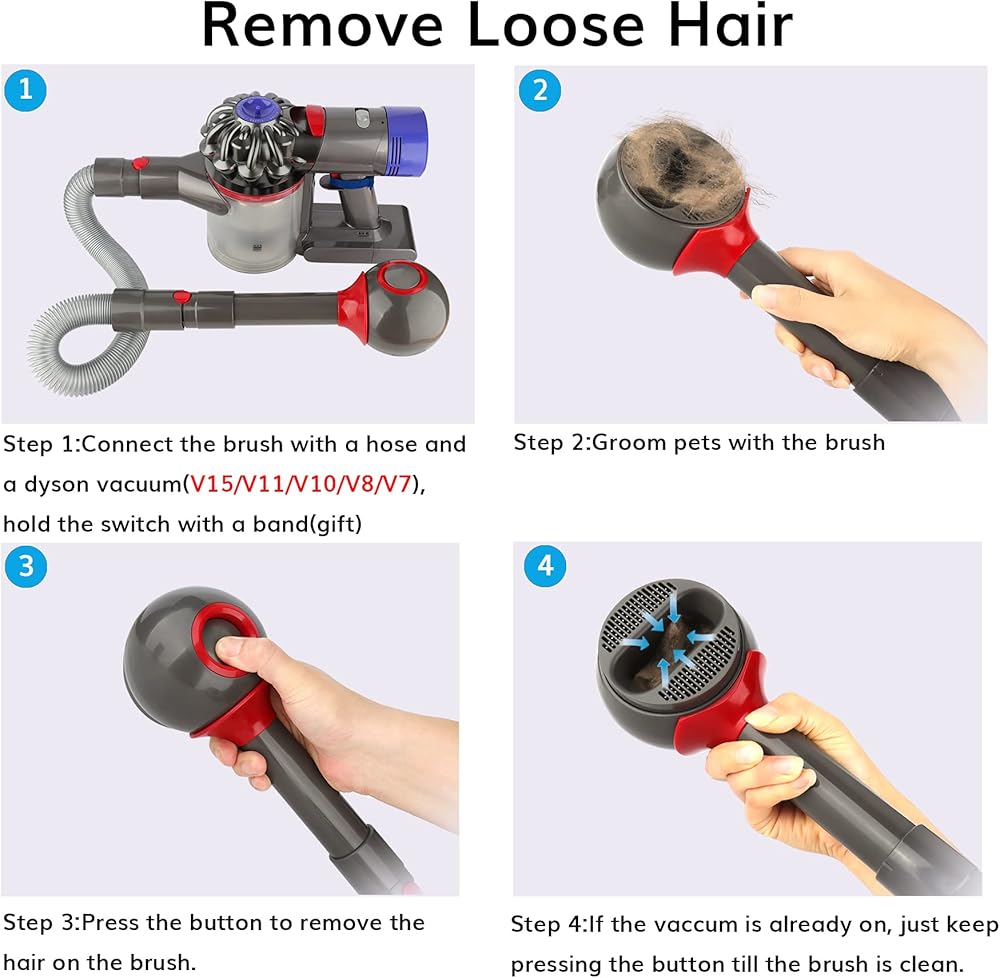 Remove Loose Hair

1

Step 1:Connect the brush with a hose and a dyson vacuum(V15/V11/V10/V8/V7), hold the switch with a band(gift)

2

Step 2:Groom pets with the brush

3

Step 3:Press the button to remove the hair on the brush.

4

Step 4:If the vaccum is already on, just keep pressing the button till the brush is clean.