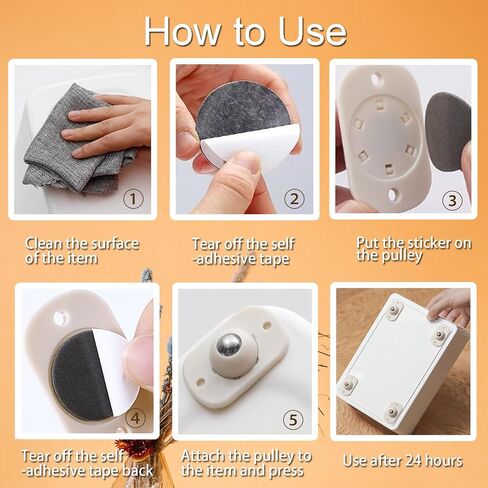 How to Use

①

Clean the surface of the item

②

Tear off the self -adhesive tape

③

Put the sticker on the pulley

④

Tear off the self -adhesive tape back

⑤

Attach the pulley to the item and press

Use after 24 hours