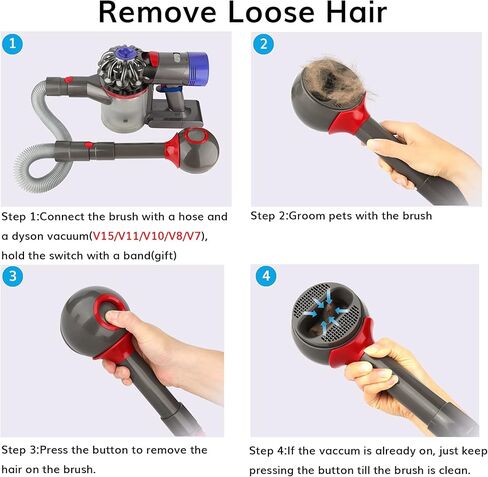 Remove Loose Hair

1

Step 1:Connect the brush with a hose and a dyson vacuum(V15/V11/V10/V8/V7), hold the switch with a band(gift)

2

Step 2:Groom pets with the brush

3

Step 3:Press the button to remove the hair on the brush.

4

Step 4:If the vaccum is already on, just keep pressing the button till the brush is clean.