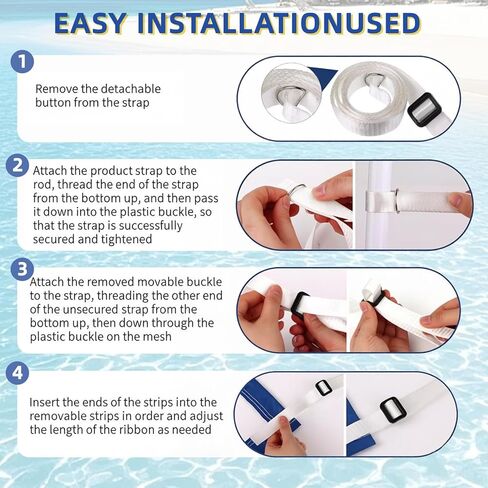 EASY INSTALLATIONUSED

1

Remove the detachable button from the strap

2

Attach the product strap to the rod, thread the end of the strap from the bottom up, and then pass it down into the plastic buckle, so that the strap is successfully secured and tightened

3

Attach the removed movable buckle to the strap, threading the other end of the unsecured strap from the bottom up, then down through the plastic buckle on the mesh

4

Insert the ends of the strips into the removable strips in order and adjust the length of the ribbon as needed