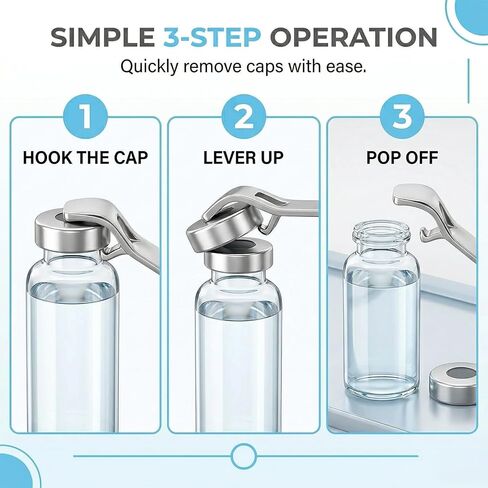 SIMPLE 3-STEP OPERATION
Quickly remove caps with ease.

1
HOOK THE CAP

2
LEVER UP

3
POP OFF