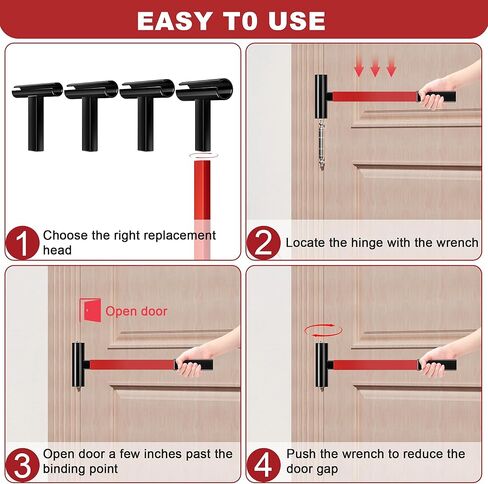 EASY T0 USE

1 Choose the right replacement head

2 Locate the hinge with the wrench

Open door

3 Open door a few inches past the binding point

4 Push the wrench to reduce the door gap