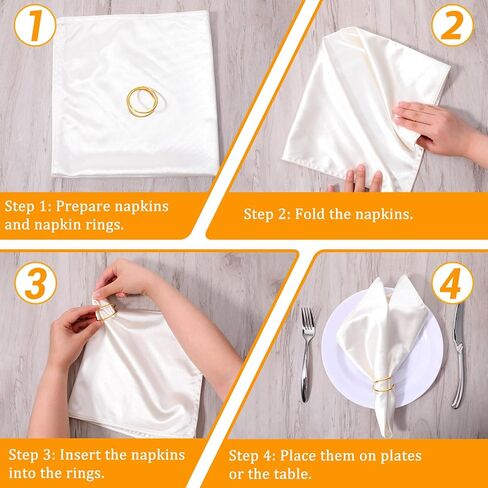 1

Step 1: Prepare napkins and napkin rings.

2

Step 2: Fold the napkins.

3

Step 3: Insert the napkins into the rings.

4

Step 4: Place them on plates or the table.