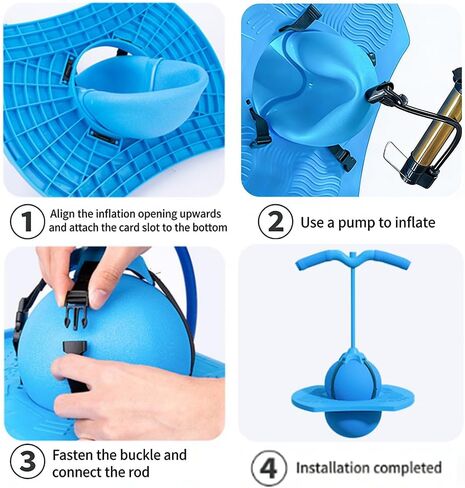 1 Align the inflation opening upwards and attach the card slot to the bottom

2 Use a pump to inflate

3 Fasten the buckle and connect the rod

4 Installation completed