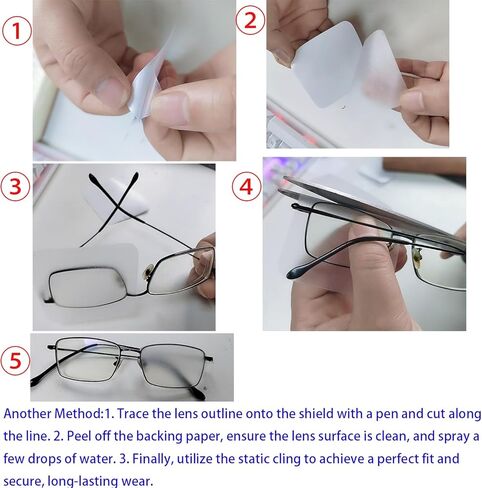 1

2

3

4

5

Another Method:1. Trace the lens outline onto the shield with a pen and cut along the line. 2. Peel off the backing paper, ensure the lens surface is clean, and spray a few drops of water. 3. Finally, utilize the static cling to achieve a perfect fit and secure, long-lasting wear.