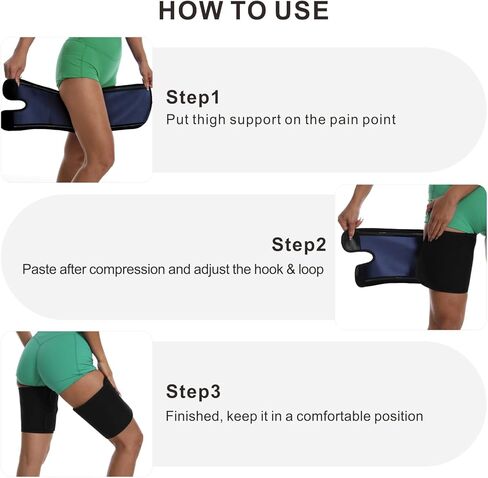 HOW TO USE

Step1
Put thigh support on the pain point

Step2
Paste after compression and adjust the hook & loop

Step3
Finished, keep it in a comfortable position